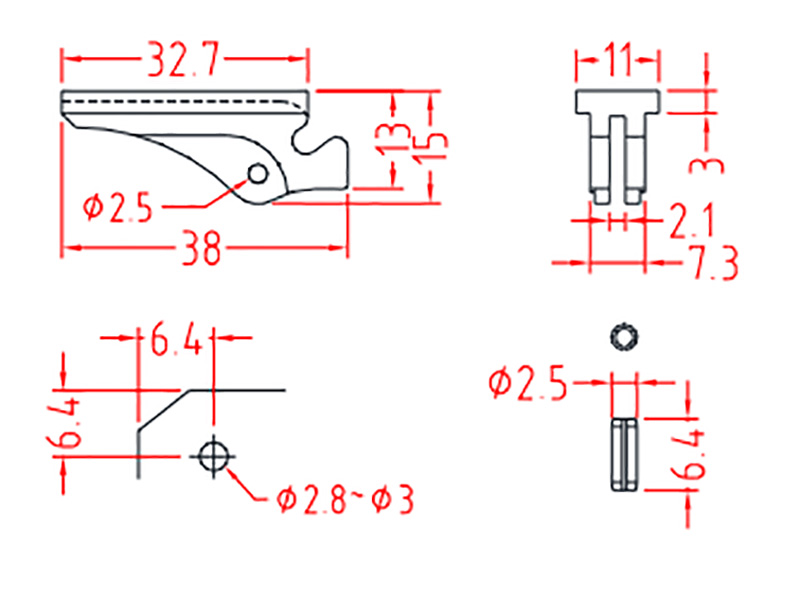 32.7
13
15
Φ2.5
38
11
3
2.1
7.3
6.4
6.4
Φ2.8~Φ3
Φ2.5
6.4